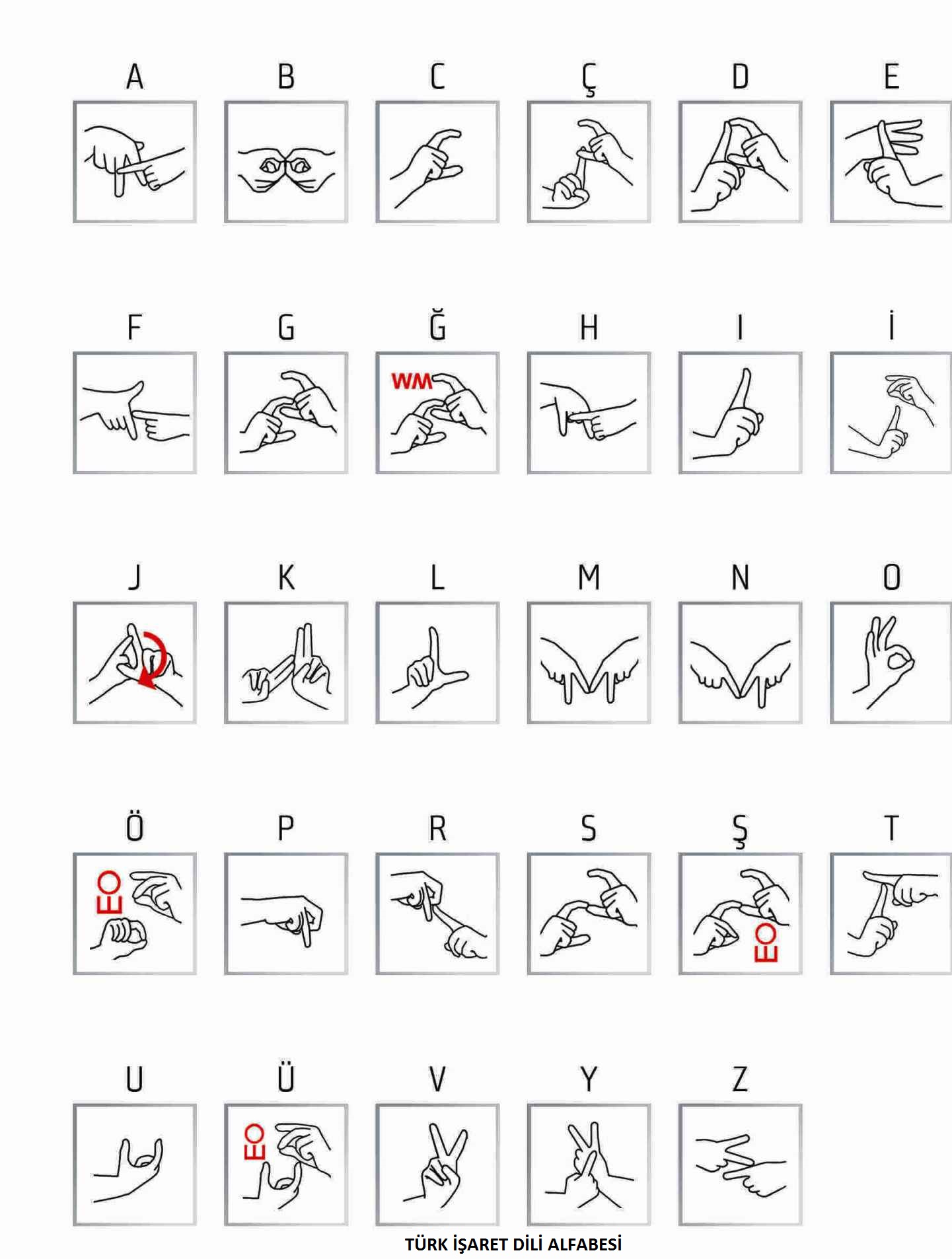 A B C Ç D E

F G Ğ H I İ

WM

J K L M N O

Ö P R S Ş T

EO

EO

U Ü V Y Z

EO

TÜRK İŞARET DİLİ ALFABESİ